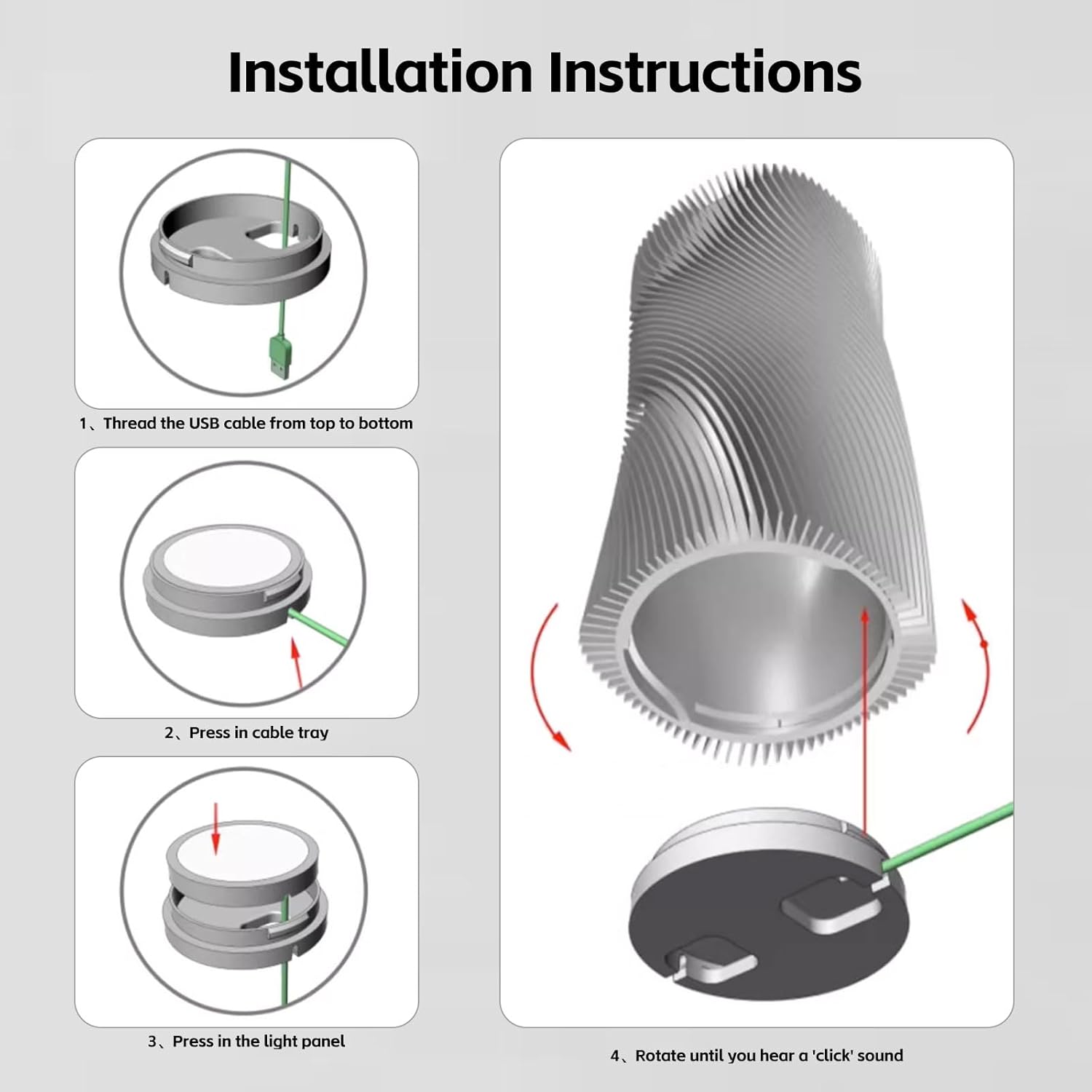 Installation Instructions

1、Thread the USB cable from top to bottom

2、Press in cable tray

3、Press in the light panel

4、Rotate until you hear a 'click' sound