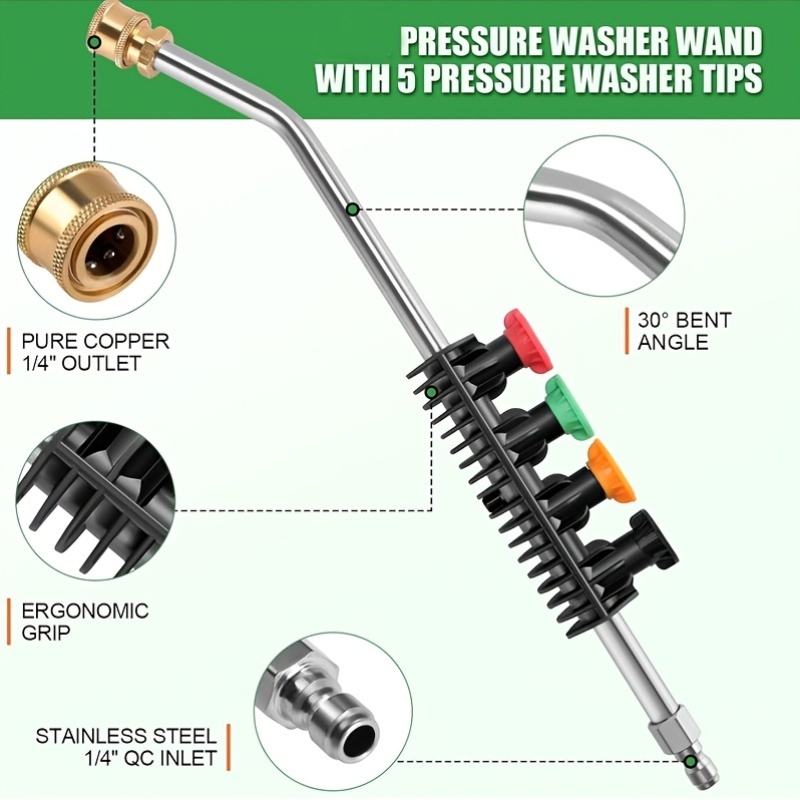 PRESSURE WASHER WAND WITH 5 PRESSURE WASHER TIPS

PURE COPPER 1/4" OUTLET

30° BENT ANGLE

ERGONOMIC GRIP

STAINLESS STEEL 1/4" QC INLET